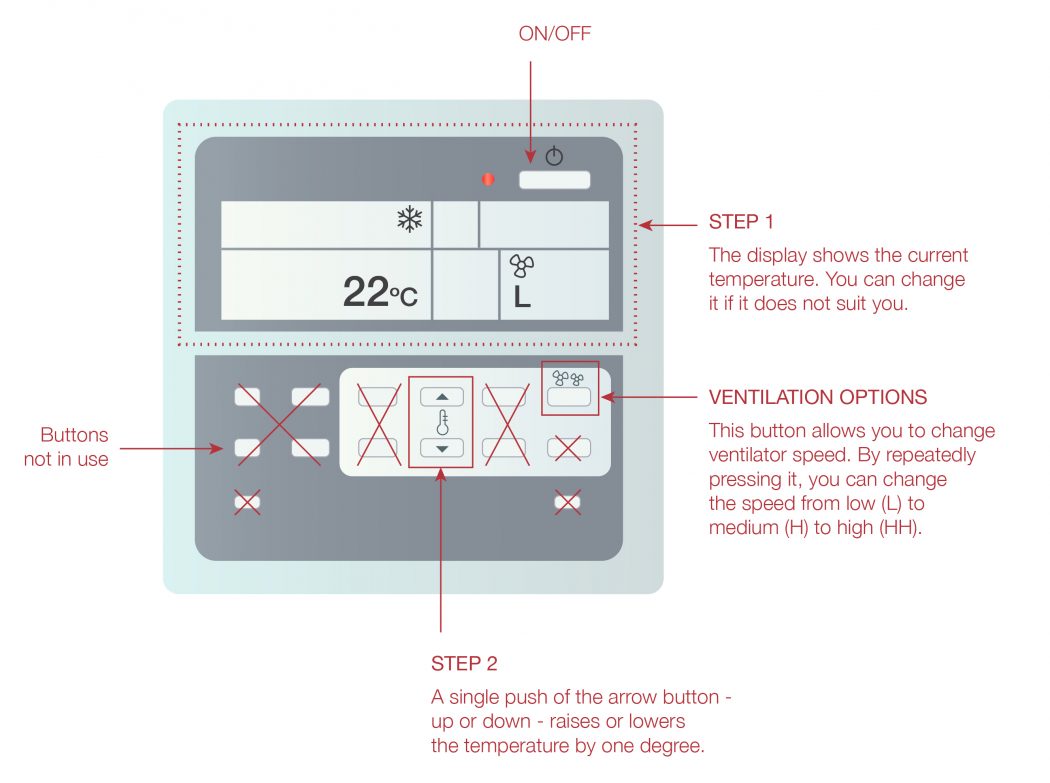 ON/OFF

22°C

L

STEP 1

The display shows the current temperature. You can change it if it does not suit you.

Buttons not in use

VENTILATION OPTIONS

This button allows you to change ventilator speed. By repeatedly pressing it, you can change the speed from low (L) to medium (H) to high (HH).

STEP 2

A single push of the arrow button - up or down - raises or lowers the temperature by one degree.